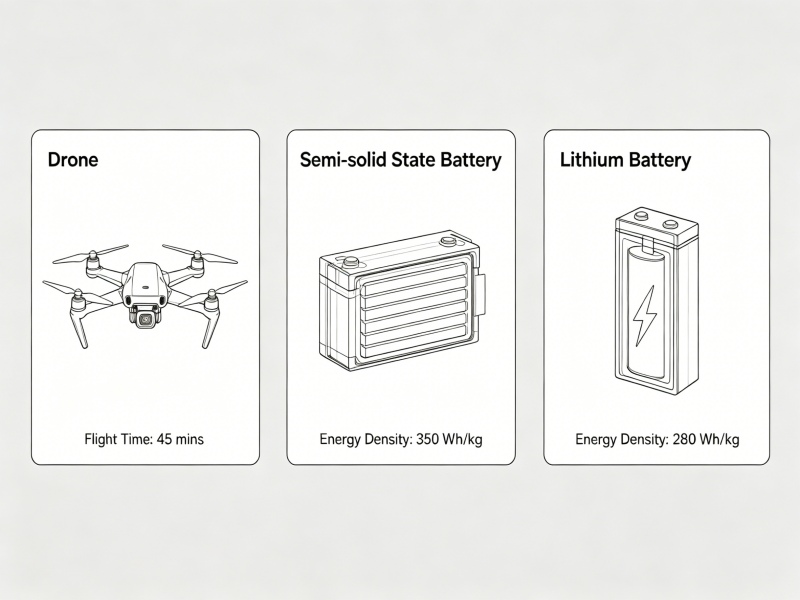 Drone

Flight Time: 45 mins

Semi-solid State Battery

Energy Density: 350 Wh/kg

Lithium Battery

Energy Density: 280 Wh/kg